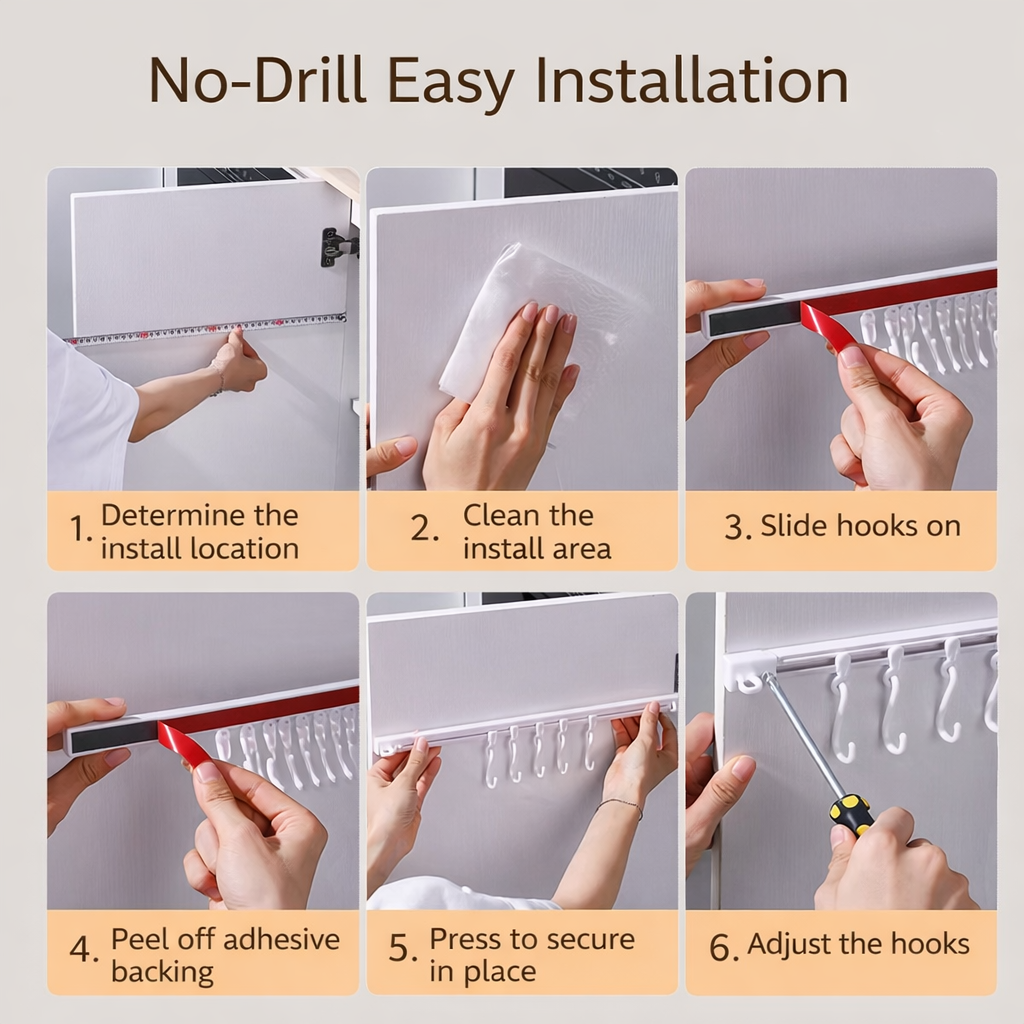 No-Drill Easy Installation

1. Determine the install location

2. Clean the install area

3. Slide hooks on

4. Peel off adhesive backing

5. Press to secure in place

6. Adjust the hooks